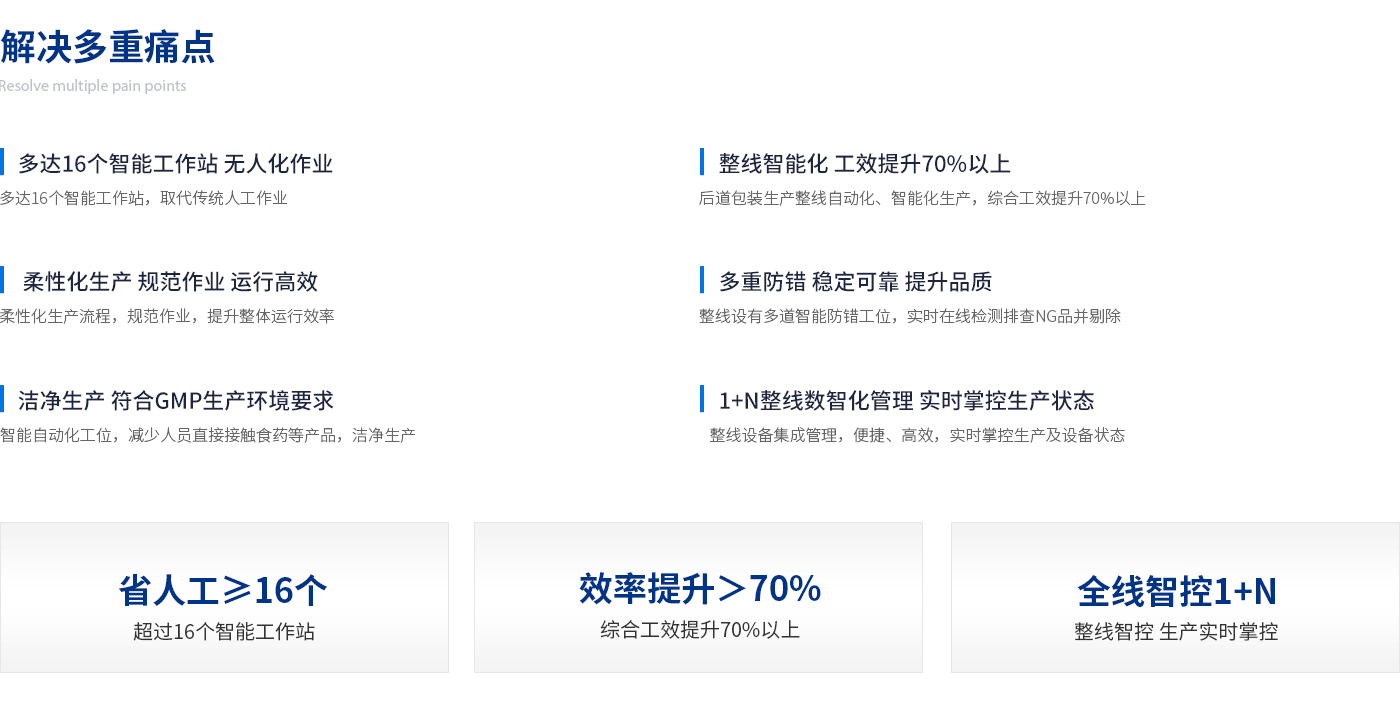 解决多重痛点

Resolve multiple pain points

多达16个智能工作站 无人化作业

多达16个智能工作站，取代传统人工作业

柔性化生产 规范作业 运行高效

柔性化生产流程，规范作业，提升整体运行效率

洁净生产 符合GMP生产环境要求

智能自动化工位，减少人员直接接触食药等产品，洁净生产

整线智能化 工效提升70%以上

后道包装生产整线自动化、智能化生产，综合工效提升70%以上

多重防错 稳定可靠 提升品质

整线设有多道智能防错工位，实时在线检测排查NG品并剔除

1+N整线数智化管理 实时掌控生产状态

整线设备集成管理，便捷、高效，实时掌控生产及设备状态

省人工≥16个

超过16个智能工作站

效率提升＞70%

综合工效提升70%以上

全线智控1+N

整线智控 生产实时掌控